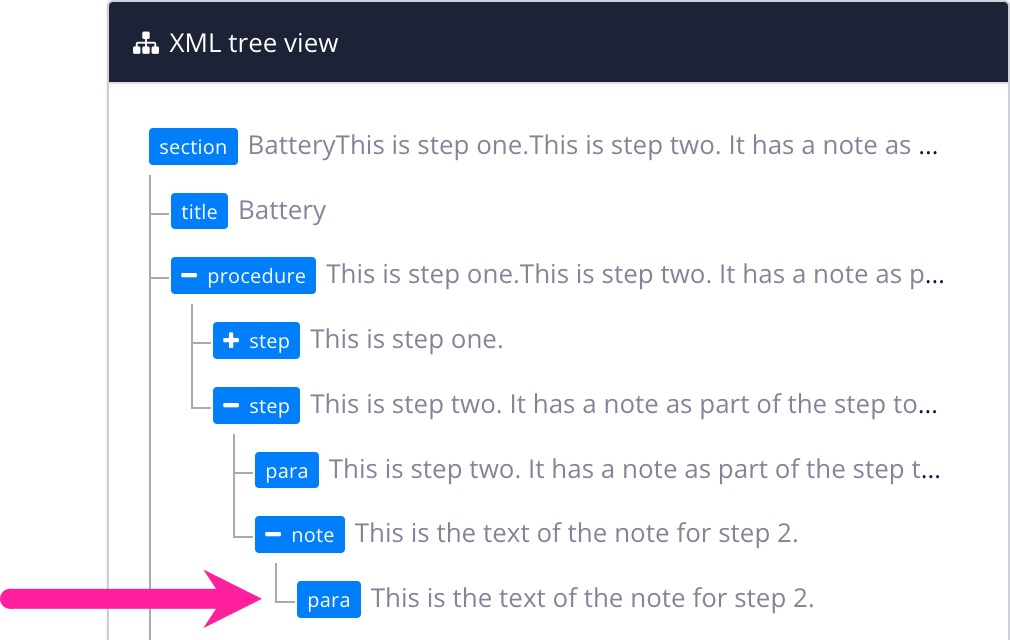 XML tree view

section BatteryThis is step one.This is step two. It has a note as ...

title Battery

− procedure This is step one.This is step two. It has a note as p...

+ step This is step one.

− step This is step two. It has a note as part of the step to...

para This is step two. It has a note as part of the step t...

− note This is the text of the note for step 2.

para This is the text of the note for step 2.