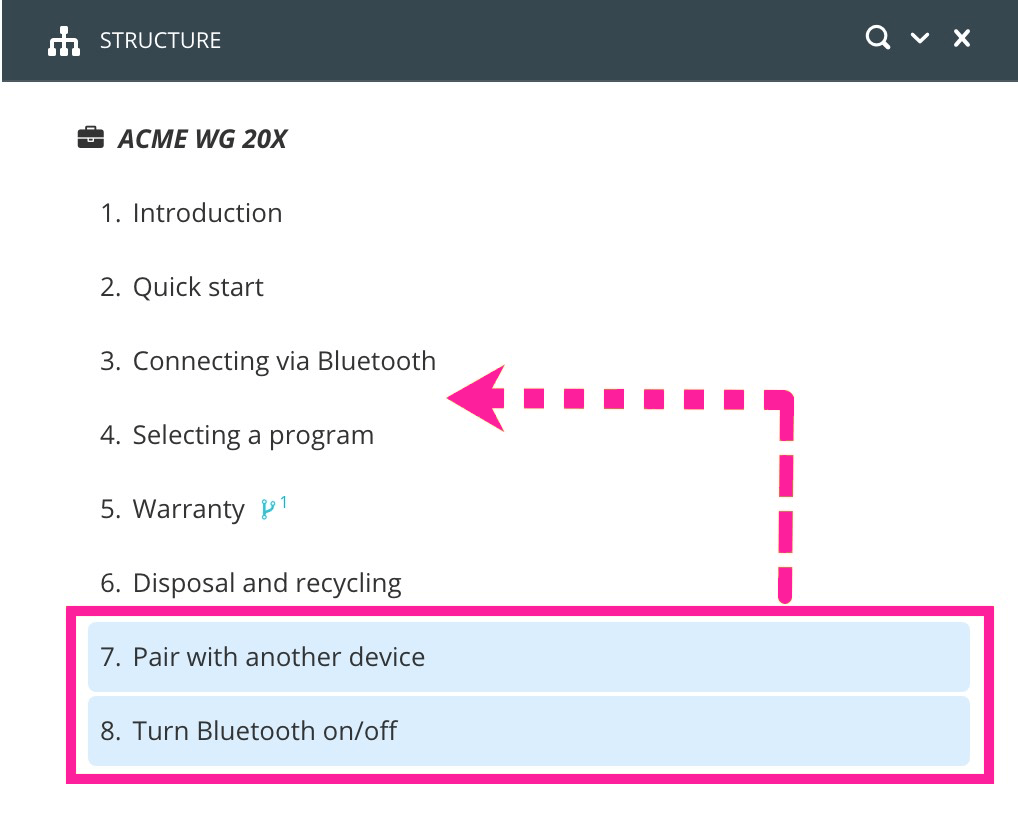 STRUCTURE

ACME WG 20X

1. Introduction

2. Quick start

3. Connecting via Bluetooth

4. Selecting a program

5. Warranty 1

6. Disposal and recycling

7. Pair with another device

8. Turn Bluetooth on/off